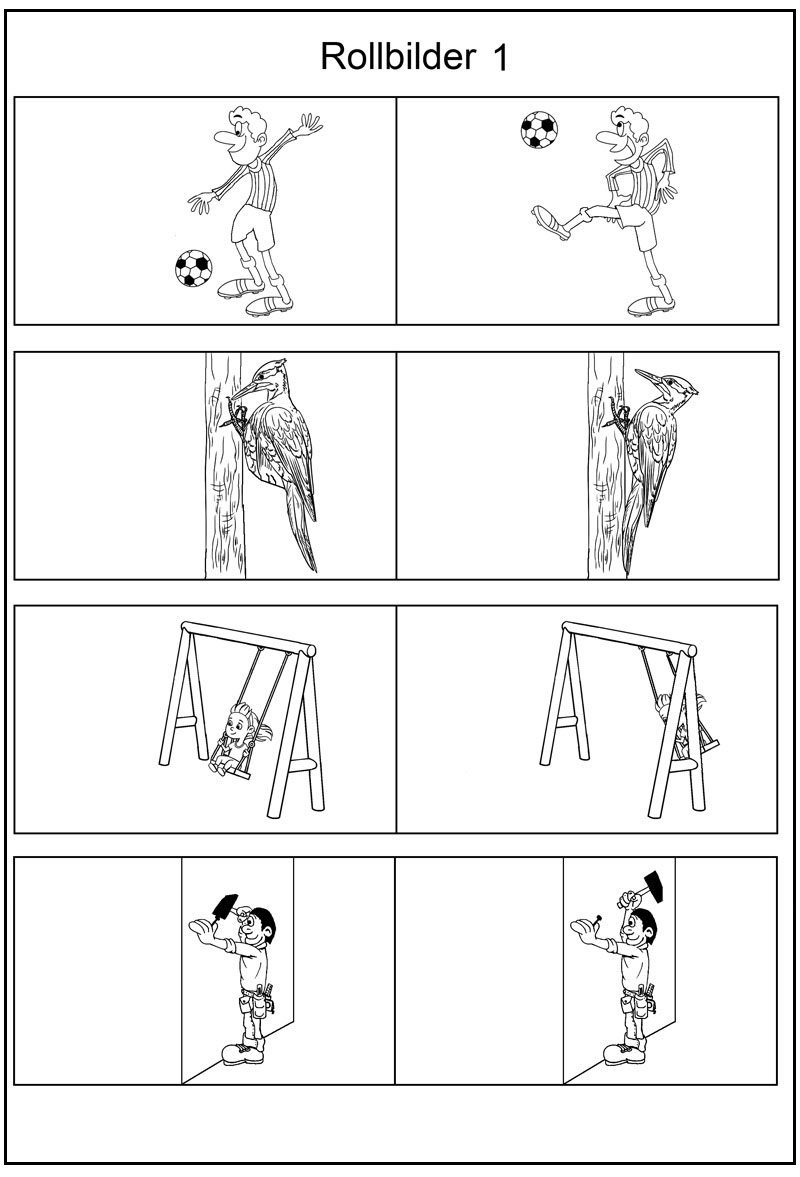 Rollbilder 1